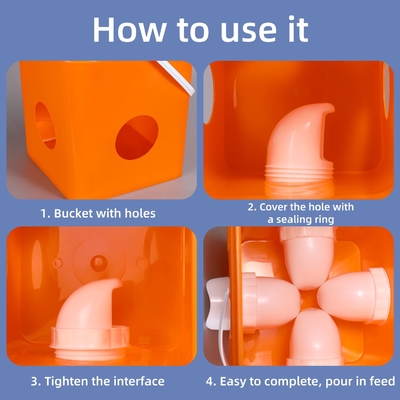 How to use it

1. Bucket with holes

2. Cover the hole with a sealing ring

3. Tighten the interface

4. Easy to complete, pour in feed